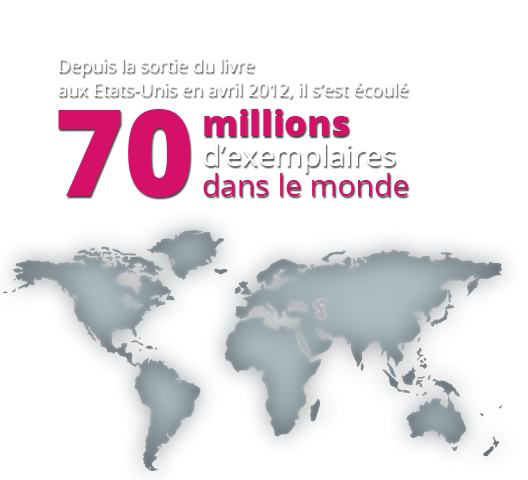 Depuis la sortie du livre aux Etats-Unis en avril 2012, il s'est écoulé

70 millions d'exemplaires dans le monde