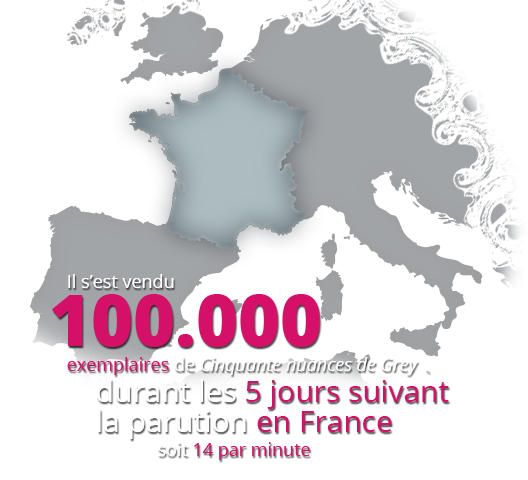 Il s'est vendu
100.000
exemplaires de Cinquante nuances de Grey
durant les 5 jours suivant la parution en France
soit 14 par minute